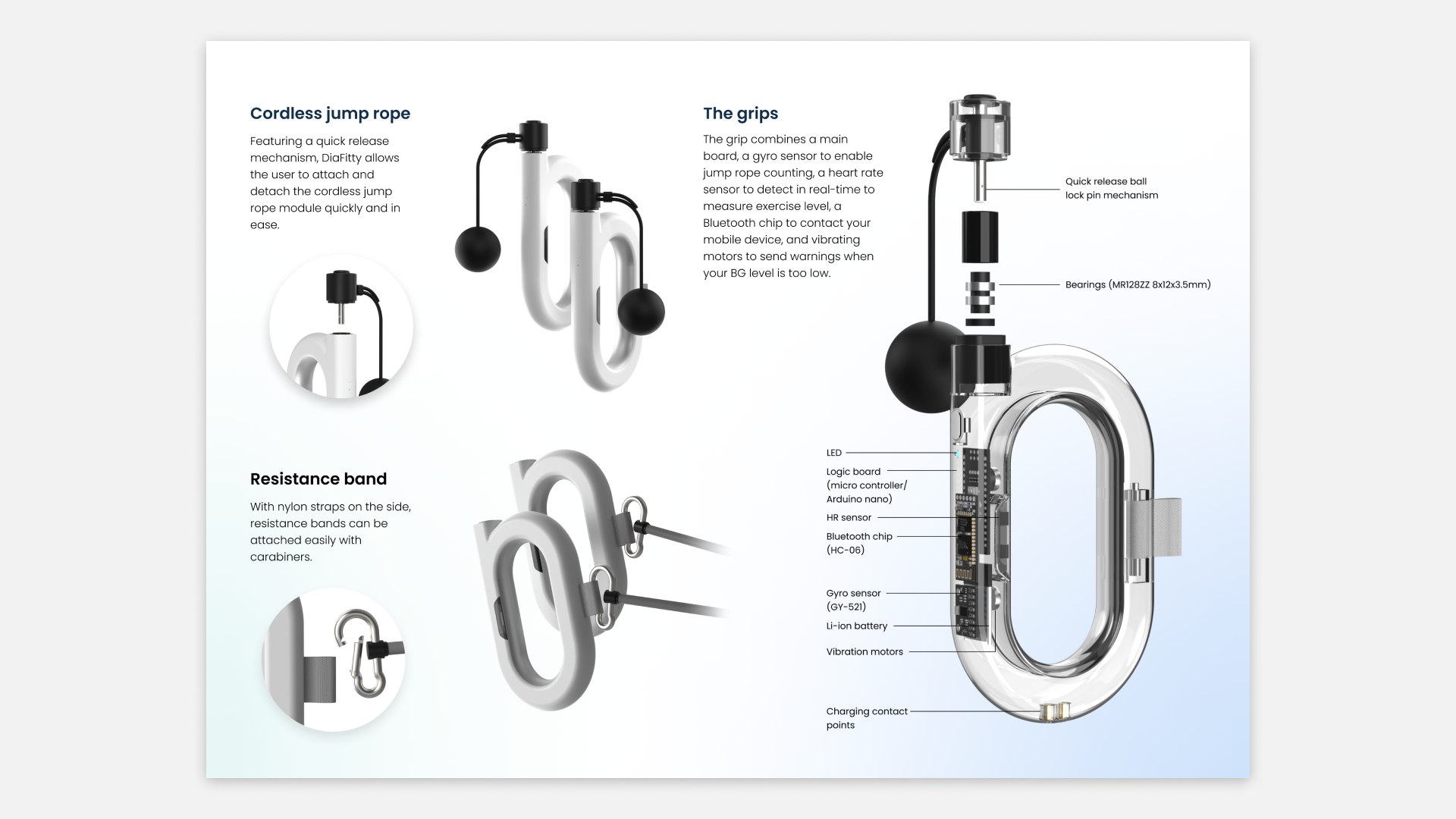 Cordless jump rope

Featuring a quick release mechanism, DiaFitty allows the user to attach and detach the cordless jump rope module quickly and in ease.

Resistance band

With nylon straps on the side, resistance bands can be attached easily with carabiners.

The grips

The grip combines a main board, a gyro sensor to enable jump rope counting, a heart rate sensor to detect in real-time to measure exercise level, a Bluetooth chip to contact your mobile device, and vibrating motors to send warnings when your BG level is too low.

Quick release ball lock pin mechanism

Bearings (MR128ZZ 8x12x3.5mm)

LED

Logic board (micro controller/ Arduino nano)

HR sensor

Bluetooth chip (HC-06)

Gyro sensor (GY-521)

Li-ion battery

Vibration motors

Charging contact points